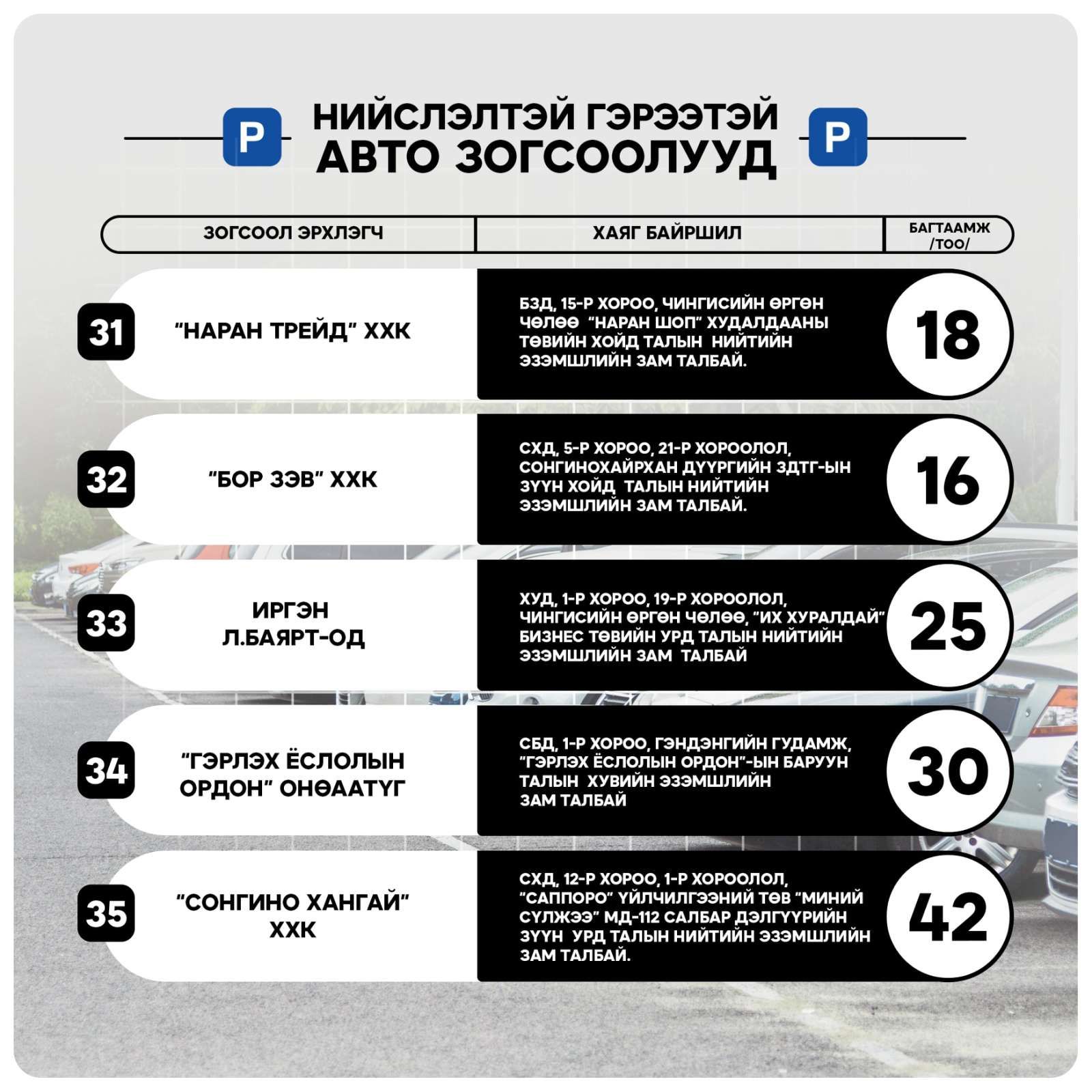 P НИЙСЛЭЛТЭЙ ГЭРЭЭТЭЙ АВТО ЗОГСООЛУУД P

| | ЗОГСООЛ ЭРХЛЭГЧ | ХАЯГ БАЙРШИЛ | БАГТААМЖ /ТОО/ |
|---|---|---|---|
| 31 | "НАРАН ТРЕЙД" ХХК | БЗД, 15-Р ХОРОО, ЧИНГИСИЙН ӨРГӨН ЧӨЛӨӨ "НАРАН ШОП" ХУДАЛДААНЫ ТӨВИЙН ХОЙД ТАЛЫН НИЙТИЙН ЭЗЭМШЛИЙН ЗАМ ТАЛБАЙ. | 18 |
| 32 | "БОР ЗЭВ" ХХК | СХД, 5-Р ХОРОО, 21-Р ХОРООЛОЛ, СОНГИНОХАЙРХАН ДҮҮРГИЙН ЗДТГ-ЫН ЗҮҮН ХОЙД ТАЛЫН НИЙТИЙН ЭЗЭМШЛИЙН ЗАМ ТАЛБАЙ. | 16 |
| 33 | ИРГЭН Л.БАЯРТ-ОД | ХУД, 1-Р ХОРОО, 19-Р ХОРООЛОЛ, ЧИНГИСИЙН ӨРГӨН ЧӨЛӨӨ, "ИХ ХУРАЛДАЙ" БИЗНЕС ТӨВИЙН УРД ТАЛЫН НИЙТИЙН ЭЗЭМШЛИЙН ЗАМ ТАЛБАЙ | 25 |
| 34 | "ГЭРЛЭХ ЁСЛОЛЫН ОРДОН" ОНӨААТҮГ | СБД, 1-Р ХОРОО, ГЭНДЭНГИЙН ГУДАМЖ, "ГЭРЛЭХ ЁСЛОЛЫН ОРДОН"-ЫН БАРУУН ТАЛЫН ХУВИЙН ЭЗЭМШЛИЙН ЗАМ ТАЛБАЙ | 30 |
| 35 | "СОНГИНО ХАНГАЙ" ХХК | СХД, 12-Р ХОРОО, 1-Р ХОРООЛОЛ, "САППОРО" ҮЙЛЧИЛГЭЭНИЙ ТӨВ "МИНИЙ СҮЛЖЭЭ" МД-112 САЛБАР ДЭЛГҮҮРИЙН ЗҮҮН УРД ТАЛЫН НИЙТИЙН ЭЗЭМШЛИЙН ЗАМ ТАЛБАЙ. | 42 |