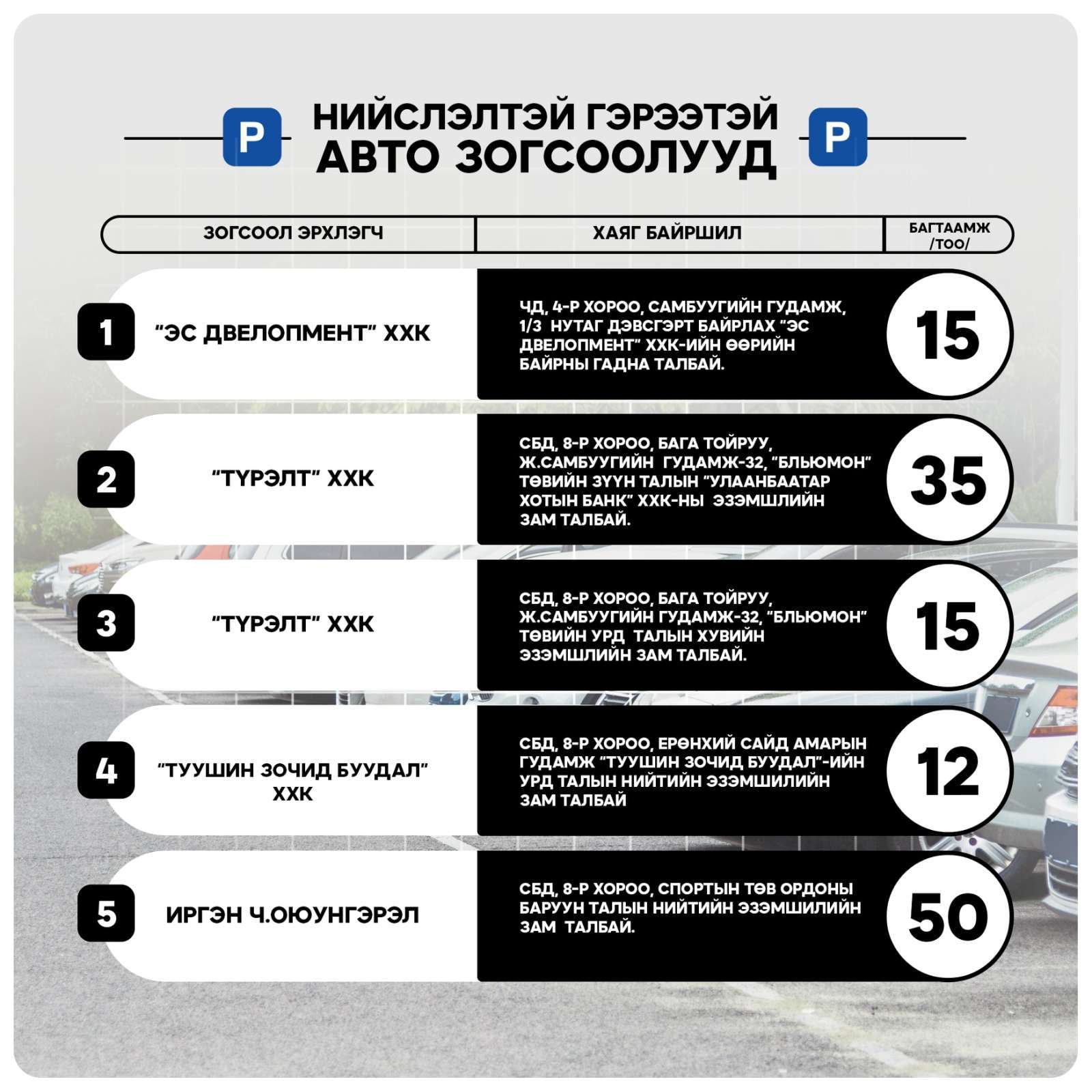 P НИЙСЛЭЛТЭЙ ГЭРЭЭТЭЙ АВТО ЗОГСООЛУУД P

| | ЗОГСООЛ ЭРХЛЭГЧ | ХАЯГ БАЙРШИЛ | БАГТААМЖ /ТОО/ |
|---|---|---|---|
| 1 | "ЭС ДВЕЛОПМЕНТ" ХХК | ЧД, 4-Р ХОРОО, САМБУУГИЙН ГУДАМЖ, 1/3 НУТАГ ДЭВСГЭРТ БАЙРЛАХ "ЭС ДВЕЛОПМЕНТ" ХХК-ИЙН ӨӨРИЙН БАЙРНЫ ГАДНА ТАЛБАЙ. | 15 |
| 2 | "ТҮРЭЛТ" ХХК | СБД, 8-Р ХОРОО, БАГА ТОЙРУУ, Ж.САМБУУГИЙН ГУДАМЖ-32, "БЛЬЮМОН" ТӨВИЙН ЗҮҮН ТАЛЫН "УЛААНБААТАР ХОТЫН БАНК" ХХК-НЫ ЭЗЭМШЛИЙН ЗАМ ТАЛБАЙ. | 35 |
| 3 | "ТҮРЭЛТ" ХХК | СБД, 8-Р ХОРОО, БАГА ТОЙРУУ, Ж.САМБУУГИЙН ГУДАМЖ-32, "БЛЬЮМОН" ТӨВИЙН УРД ТАЛЫН ХУВИЙН ЭЗЭМШЛИЙН ЗАМ ТАЛБАЙ. | 15 |
| 4 | "ТУУШИН ЗОЧИД БУУДАЛ" ХХК | СБД, 8-Р ХОРОО, ЕРӨНХИЙ САЙД АМАРЫН ГУДАМЖ "ТУУШИН ЗОЧИД БУУДАЛ"-ИЙН УРД ТАЛЫН НИЙТИЙН ЭЗЭМШИЛИЙН ЗАМ ТАЛБАЙ | 12 |
| 5 | ИРГЭН Ч.ОЮУНГЭРЭЛ | СБД, 8-Р ХОРОО, СПОРТЫН ТӨВ ОРДОНЫ БАРУУН ТАЛЫН НИЙТИЙН ЭЗЭМШИЛИЙН ЗАМ ТАЛБАЙ. | 50 |