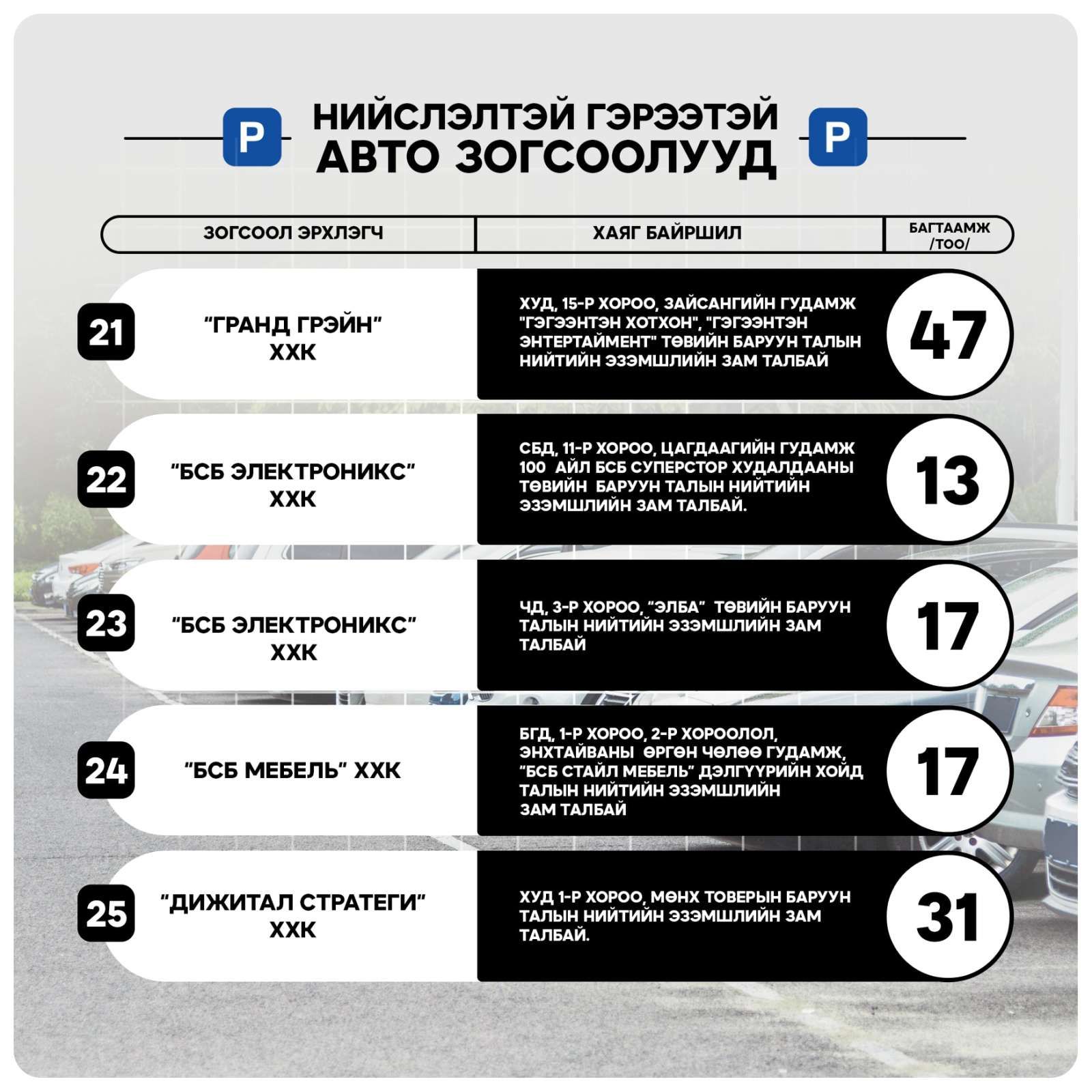 P НИЙСЛЭЛТЭЙ ГЭРЭЭТЭЙ АВТО ЗОГСООЛУУД P

| | ЗОГСООЛ ЭРХЛЭГЧ | ХАЯГ БАЙРШИЛ | БАГТААМЖ /ТОО/ |
|---|---|---|---|
| 21 | "ГРАНД ГРЭЙН" ХХК | ХУД, 15-Р ХОРОО, ЗАЙСАНГИЙН ГУДАМЖ "ГЭГЭЭНТЭН ХОТХОН", "ГЭГЭЭНТЭН ЭНТЕРТАЙМЕНТ" ТӨВИЙН БАРУУН ТАЛЫН НИЙТИЙН ЭЗЭМШЛИЙН ЗАМ ТАЛБАЙ | 47 |
| 22 | "БСБ ЭЛЕКТРОНИКС" ХХК | СБД, 11-Р ХОРОО, ЦАГДААГИЙН ГУДАМЖ 100 АЙЛ БСБ СУПЕРСТОР ХУДАЛДААНЫ ТӨВИЙН БАРУУН ТАЛЫН НИЙТИЙН ЭЗЭМШЛИЙН ЗАМ ТАЛБАЙ. | 13 |
| 23 | "БСБ ЭЛЕКТРОНИКС" ХХК | ЧД, 3-Р ХОРОО, "ЭЛБА" ТӨВИЙН БАРУУН ТАЛЫН НИЙТИЙН ЭЗЭМШЛИЙН ЗАМ ТАЛБАЙ | 17 |
| 24 | "БСБ МЕБЕЛЬ" ХХК | БГД, 1-Р ХОРОО, 2-Р ХОРООЛОЛ, ЭНХТАЙВАНЫ ӨРГӨН ЧӨЛӨӨ ГУДАМЖ, "БСБ СТАЙЛ МЕБЕЛЬ" ДЭЛГҮҮРИЙН ХОЙД ТАЛЫН НИЙТИЙН ЭЗЭМШЛИЙН ЗАМ ТАЛБАЙ | 17 |
| 25 | "ДИЖИТАЛ СТРАТЕГИ" ХХК | ХУД 1-Р ХОРОО, МӨНХ ТОВЕРЫН БАРУУН ТАЛЫН НИЙТИЙН ЭЗЭМШЛИЙН ЗАМ ТАЛБАЙ. | 31 |