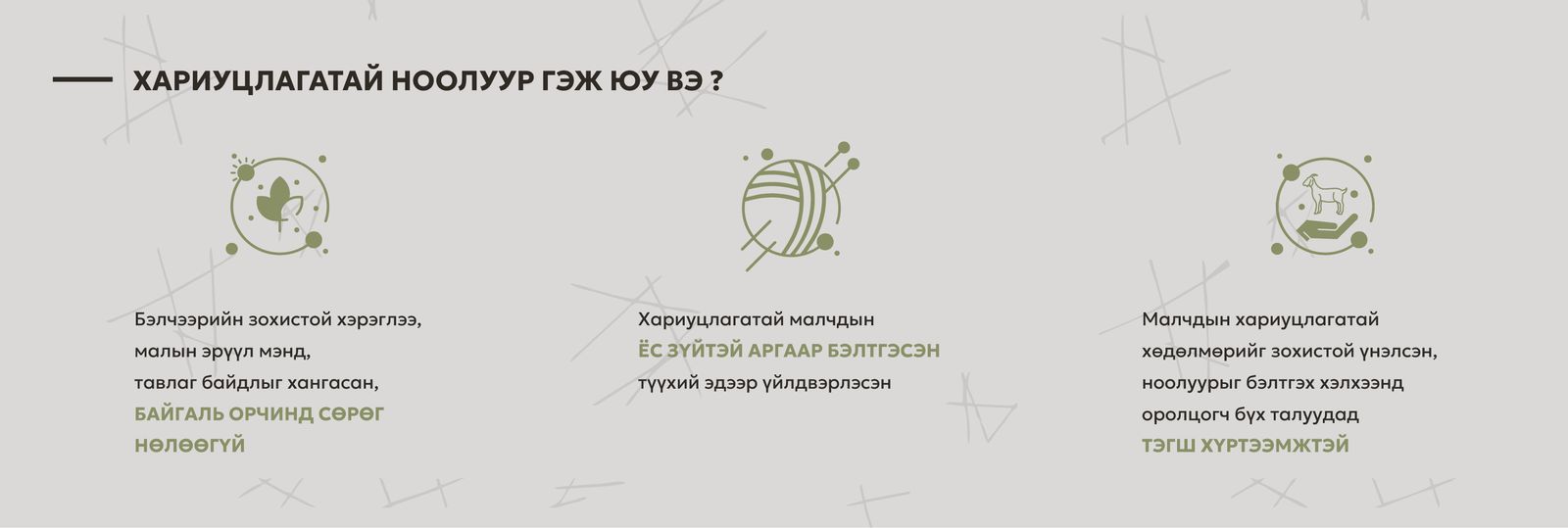 ХАРИУЦЛАГАТАЙ НООЛУУР ГЭЖ ЮУ ВЭ ?

Бэлчээрийн зохистой хэрэглээ, малын эрүүл мэнд, тавлаг байдлыг хангасан, БАЙГАЛЬ ОРЧИНД СӨРӨГ НӨЛӨӨГҮЙ

Хариуцлагатай малчдын ЁС ЗҮЙТЭЙ АРГААР БЭЛТГЭСЭН түүхий эдээр үйлдвэрлэсэн

Малчдын хариуцлагатай хөдөлмөрийг зохистой үнэлсэн, ноолуурыг бэлтгэх хэлхээнд оролцогч бүх талуудад ТЭГШ ХҮРТЭЭМЖТЭЙ