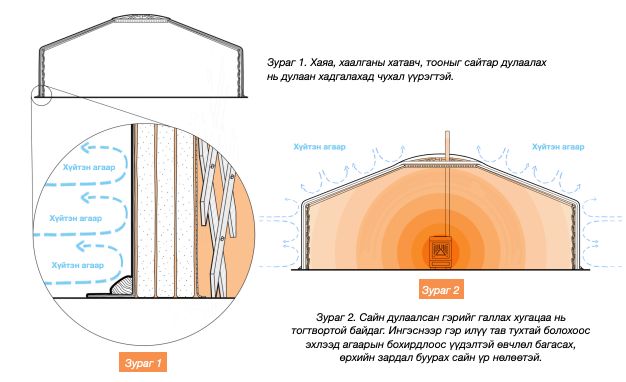 Зураг 1. Хаяа, хаалганы хатавч, тооныг сайтар дулаалах нь дулаан хадгалахад чухал үүрэгтэй.

Хүйтэн агаар

Хүйтэн агаар

Хүйтэн агаар

Зураг 1

Хүйтэн агаар

Хүйтэн агаар

Зураг 2

Зураг 2. Сайн дулаалсан гэрийг галлах хугацаа нь тогтвортой байдаг. Ингэснээр гэр илүү тав тухтай болохоос эхлээд агаарын бохирдлоос үүдэлтэй өвчлөл багасах, өрхийн зардал буурах сайн үр нөлөөтэй.