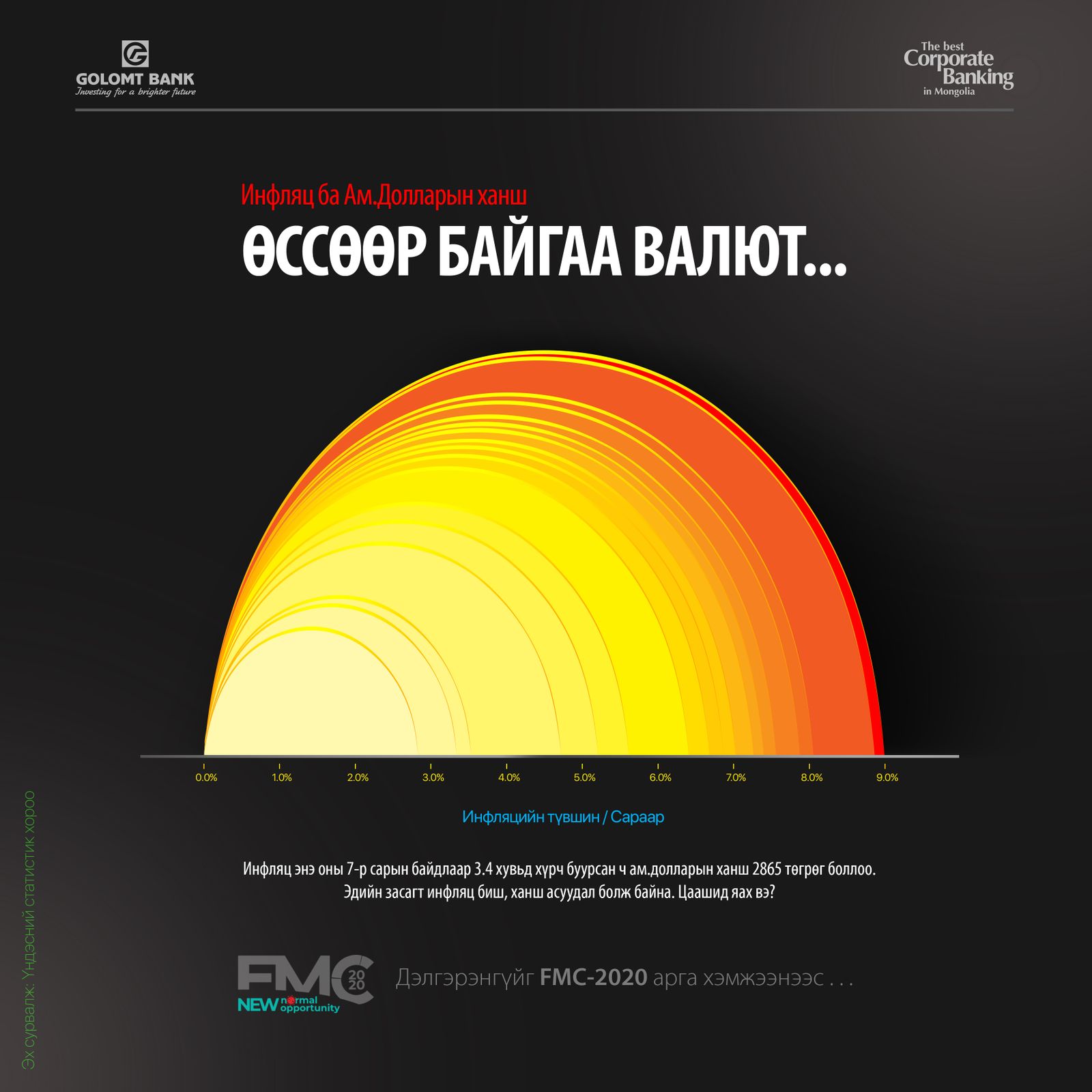 GOLOMT BANK
Investing for a brighter future

The best
Corporate
Banking
in Mongolia

Инфляц ба Ам.Долларын ханш

ӨССӨӨР БАЙГАА ВАЛЮТ...

0.0% 1.0% 2.0% 3.0% 4.0% 5.0% 6.0% 7.0% 8.0% 9.0%

Инфляцийн түвшин / Сараар

Инфляц энэ оны 7-р сарын байдлаар 3.4 хувьд хүрч буурсан ч ам.долларын ханш 2865 төгрөг боллоо. Эдийн засагт инфляц биш, ханш асуудал болж байна. Цаашид яах вэ?

FMC 2020
NEW normal opportunity

Дэлгэрэнгүйг FMC-2020 арга хэмжээнээс . . .

Эх сурвалж: Үндэсний статистик хороо