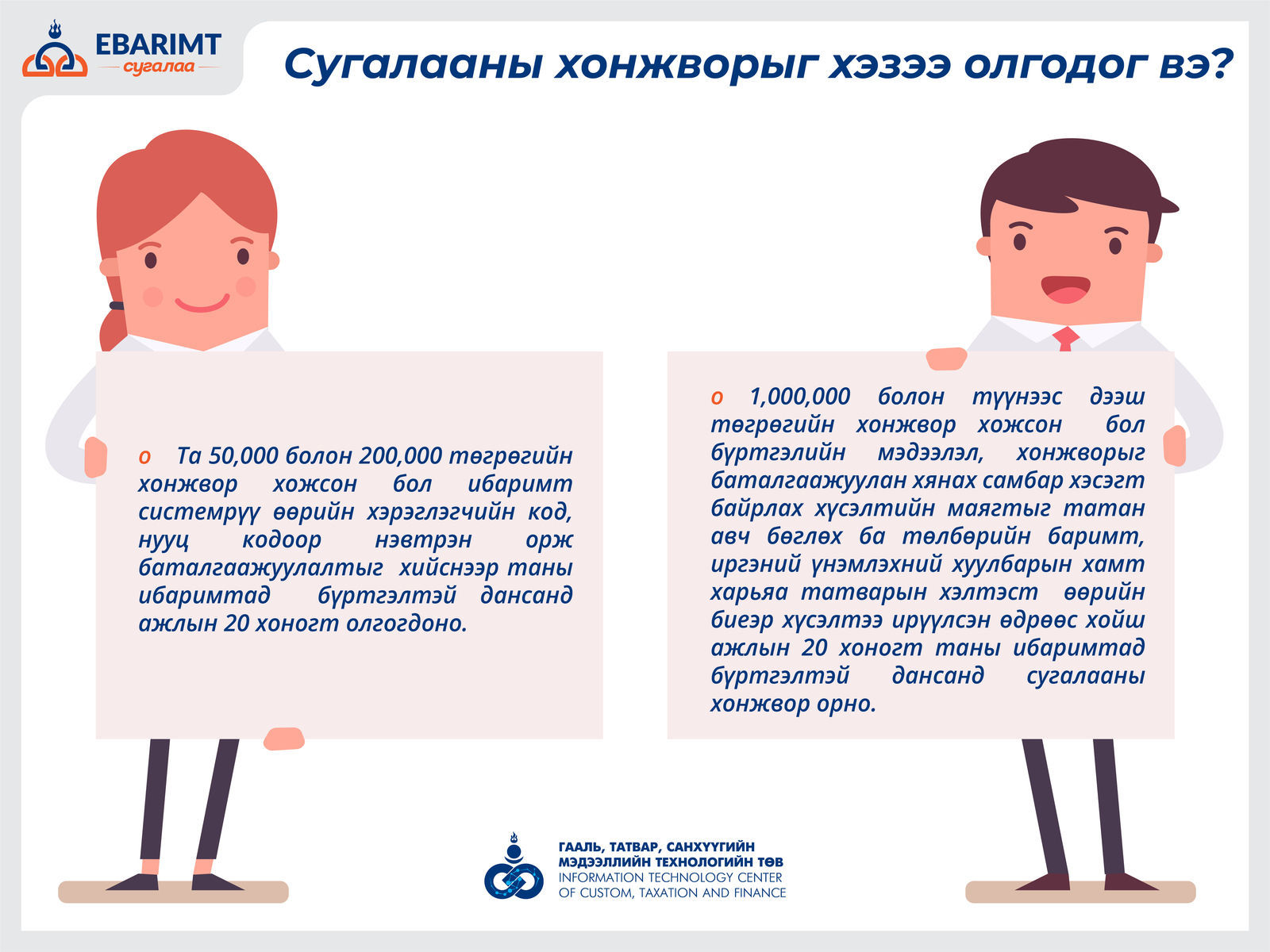 EBARIMT
сугалаа

Сугалааны хонжворыг хэзээ олгодог вэ?

o Та 50,000 болон 200,000 төгрөгийн хонжвор хожсон бол ибаримт системрүү өөрийн хэрэглэгчийн код, нууц кодоор нэвтрэн орж баталгаажуулалтыг хийснээр таны ибаримтад бүртгэлтэй дансанд ажлын 20 хоногт олгогдоно.

o 1,000,000 болон түүнээс дээш төгрөгийн хонжвор хожсон бол бүртгэлийн мэдээлэл, хонжворыг баталгаажуулан хянах самбар хэсэгт байрлах хүсэлтийн маягтыг татан авч бөглөх ба төлбөрийн баримт, иргэний үнэмлэхний хуулбарын хамт харьяа татварын хэлтэст өөрийн биеэр хүсэлтээ ирүүлсэн өдрөөс хойш ажлын 20 хоногт таны ибаримтад бүртгэлтэй дансанд сугалааны хонжвор орно.

ГААЛЬ, ТАТВАР, САНХҮҮГИЙН МЭДЭЭЛЛИЙН ТЕХНОЛОГИЙН ТӨВ
INFORMATION TECHNOLOGY CENTER OF CUSTOM, TAXATION AND FINANCE