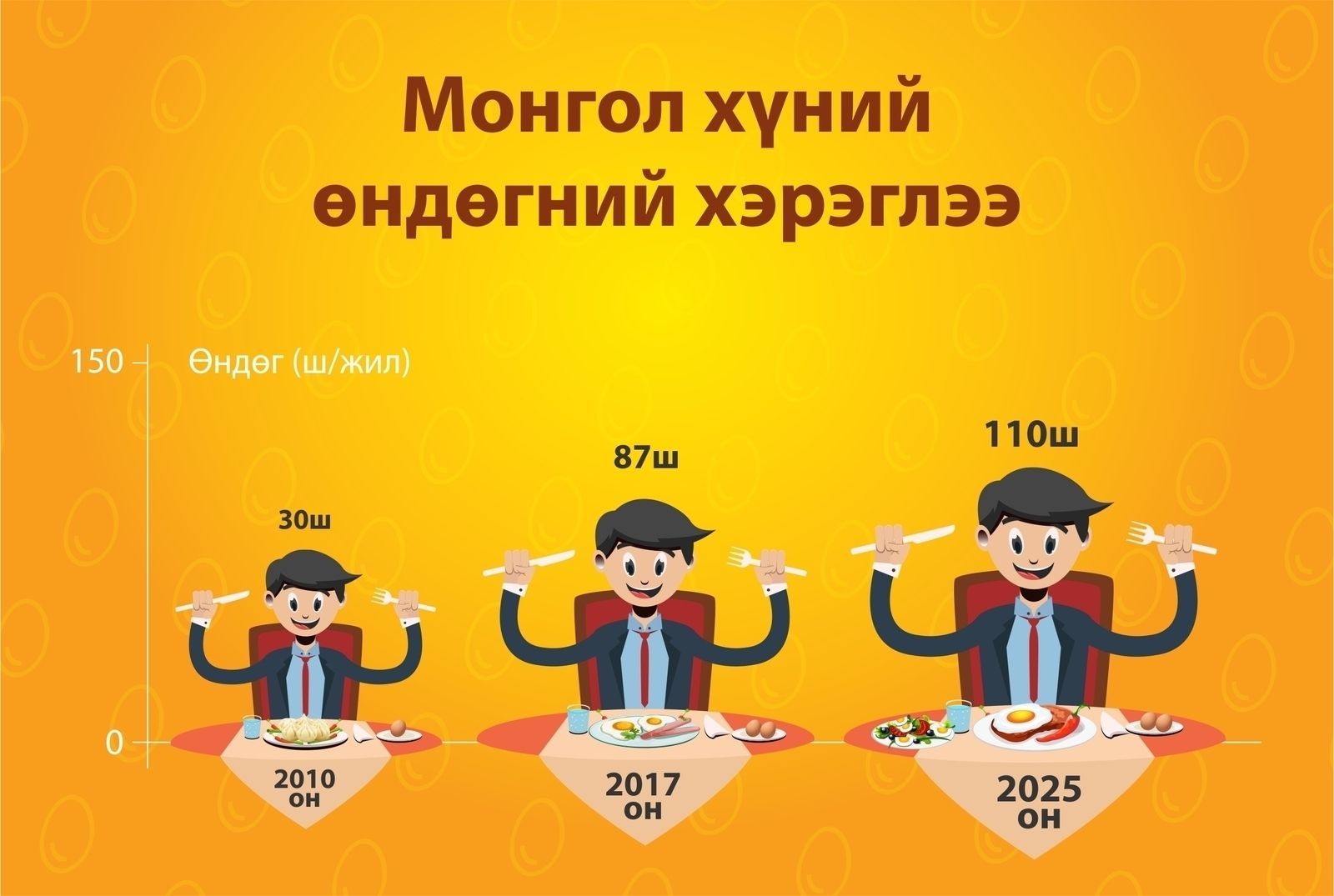 Монгол хүний өндөгний хэрэглээ

150

Өндөг (ш/жил)

0

30ш

87ш

110ш

2010 он

2017 он

2025 он