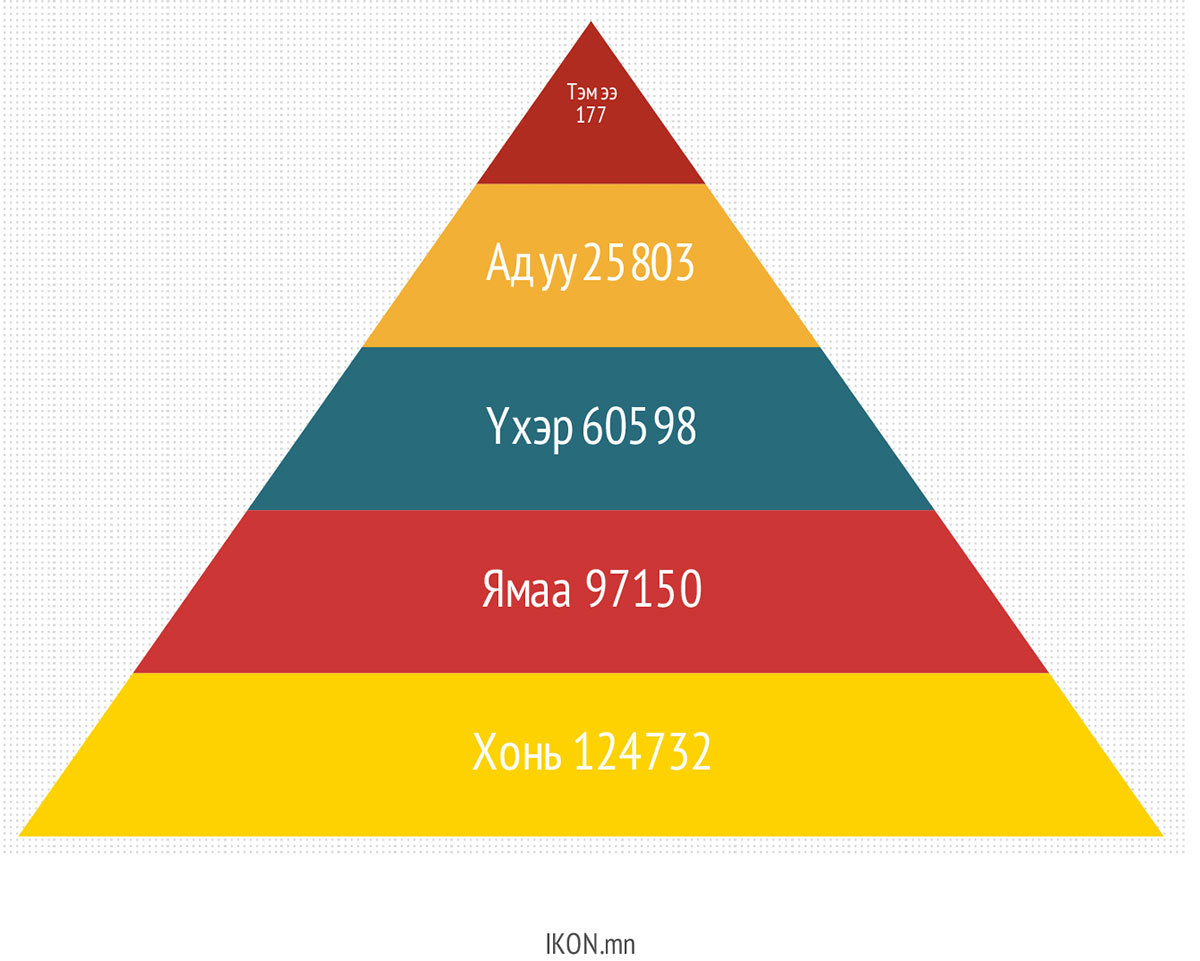 Тэмээ
177

Адуу 25803

Үхэр 60598

Ямаа 97150

Хонь 124732

IKON.mn