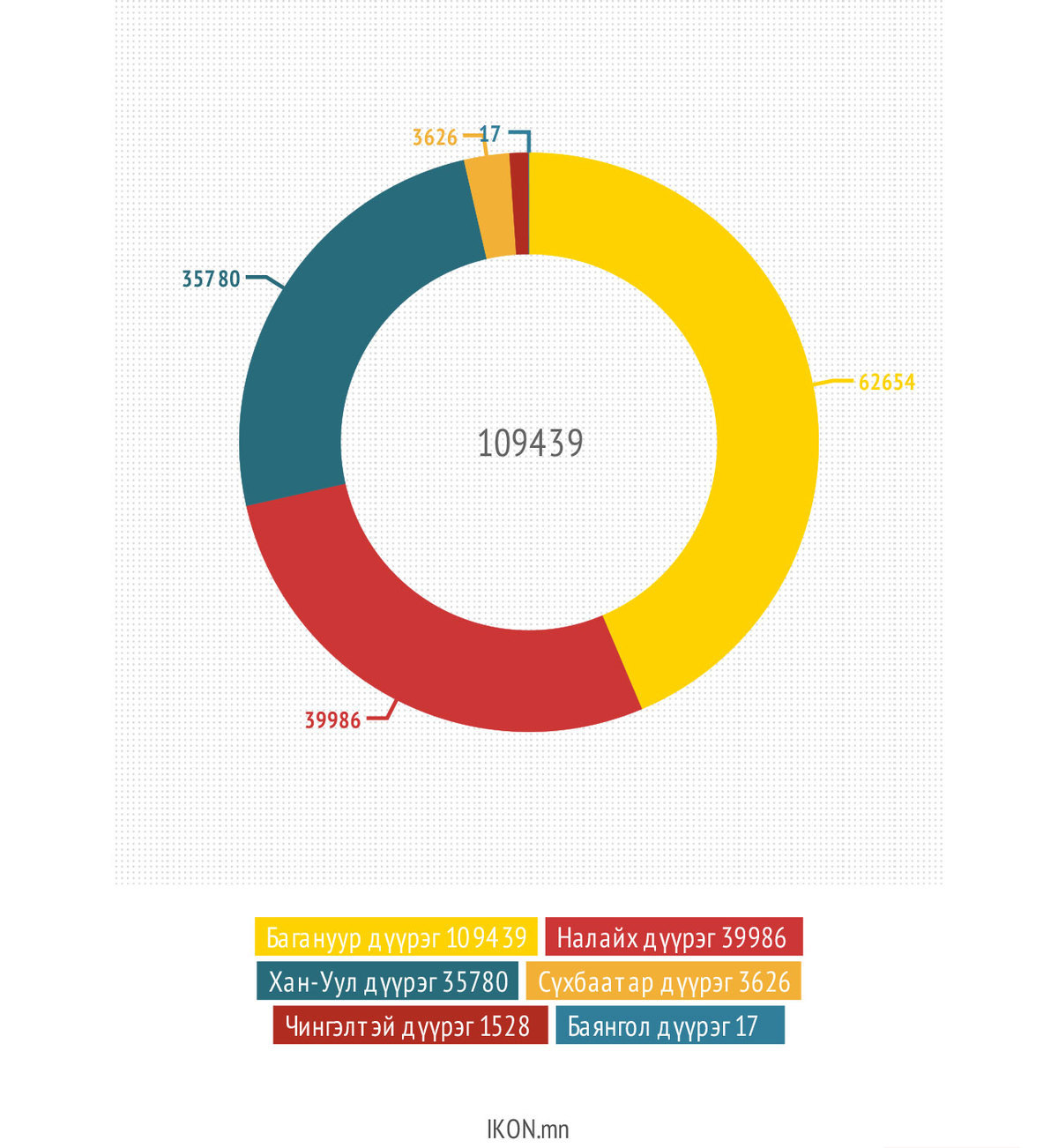 3626 17

35780

62654

109439

39986

Багануур дүүрэг 109439 Налайх дүүрэг 39986
Хан-Уул дүүрэг 35780 Сүхбаатар дүүрэг 3626
Чингэлтэй дүүрэг 1528 Баянгол дүүрэг 17

IKON.mn