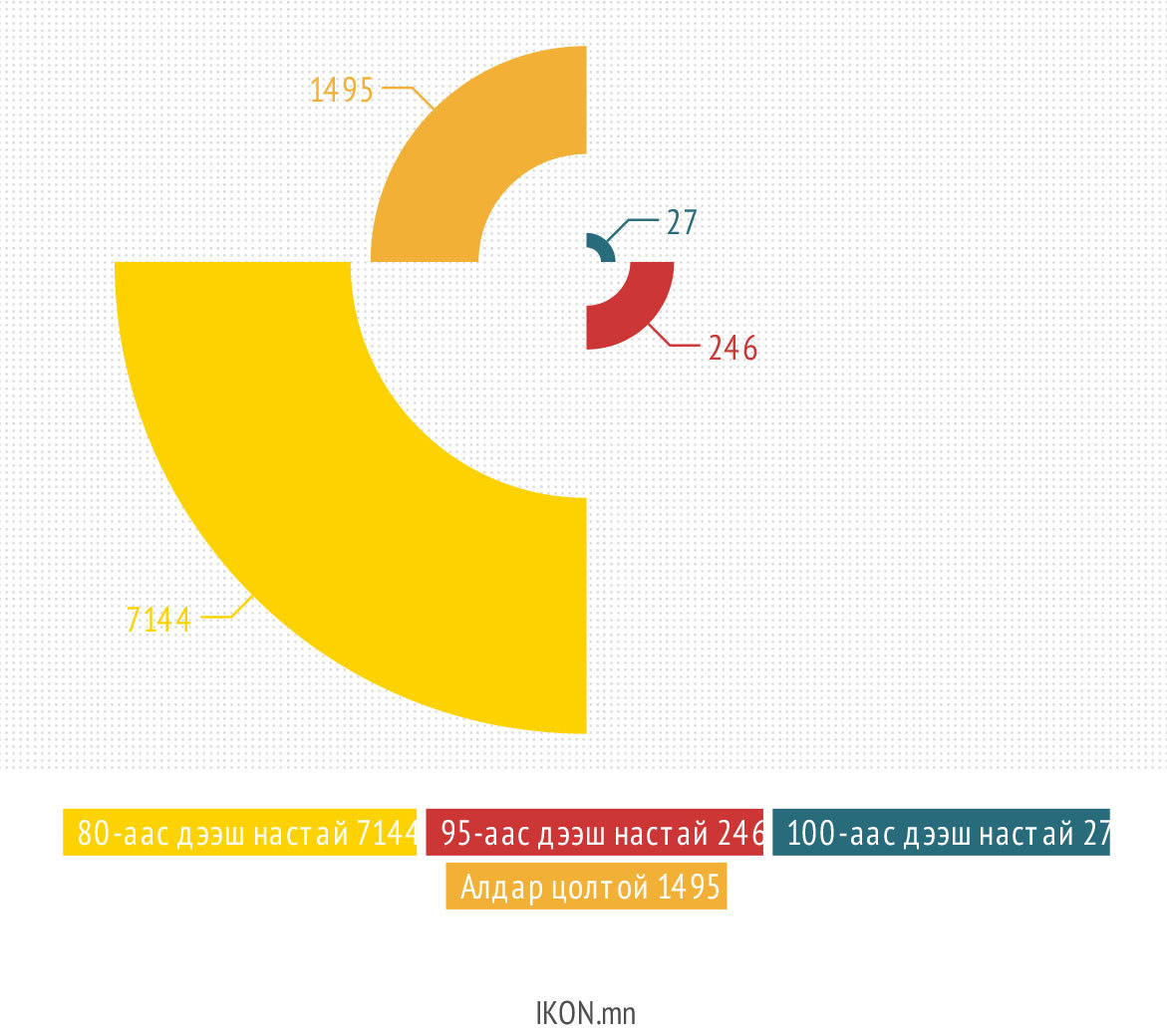 1495

27

246

7144

80-аас дээш настай 7144
95-аас дээш настай 246
100-аас дээш настай 27
Алдар цолтой 1495

IKON.mn