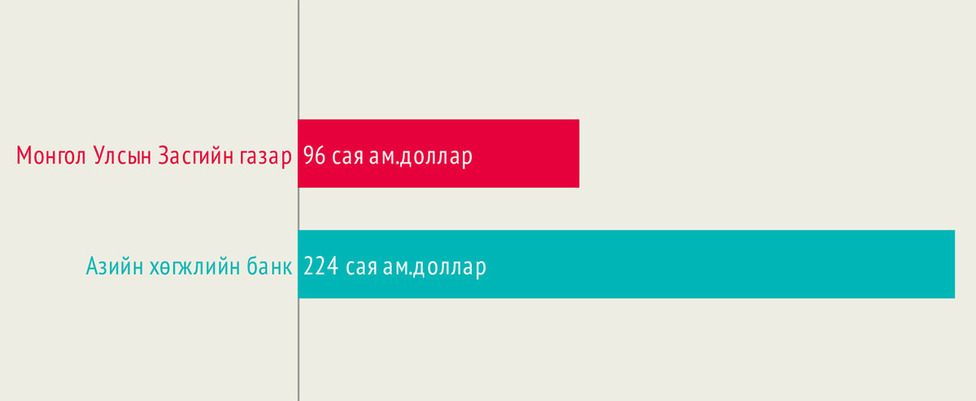 Монгол Улсын Засгийн газар 96 сая ам.доллар

Азийн хөгжлийн банк 224 сая ам.доллар